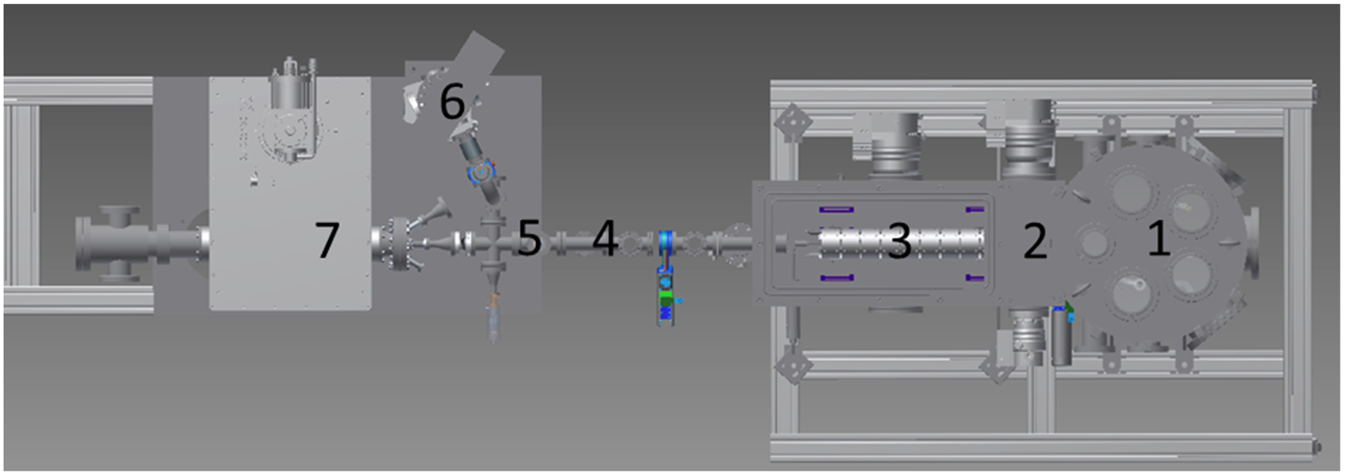 6
7
5
4
3
2
1